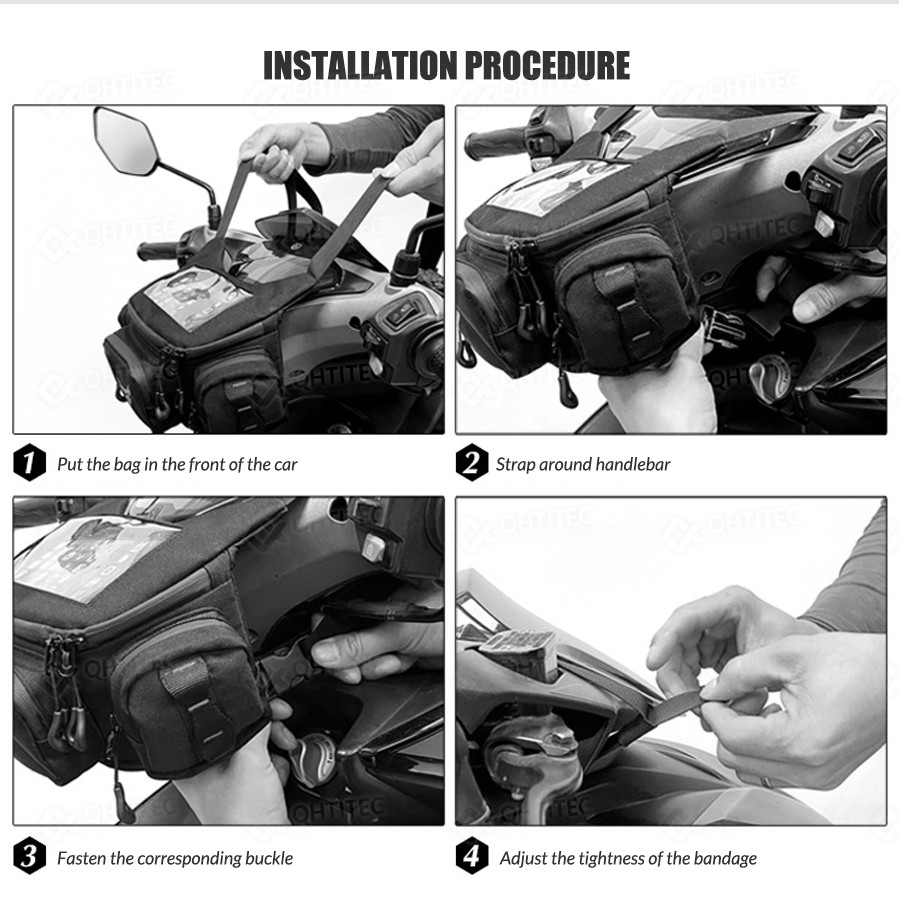 INSTALLATION PROCEDURE

QHTITEC

1 Put the bag in the front of the car

2 Strap around handlebar

3 Fasten the corresponding buckle

4 Adjust the tightness of the bandage